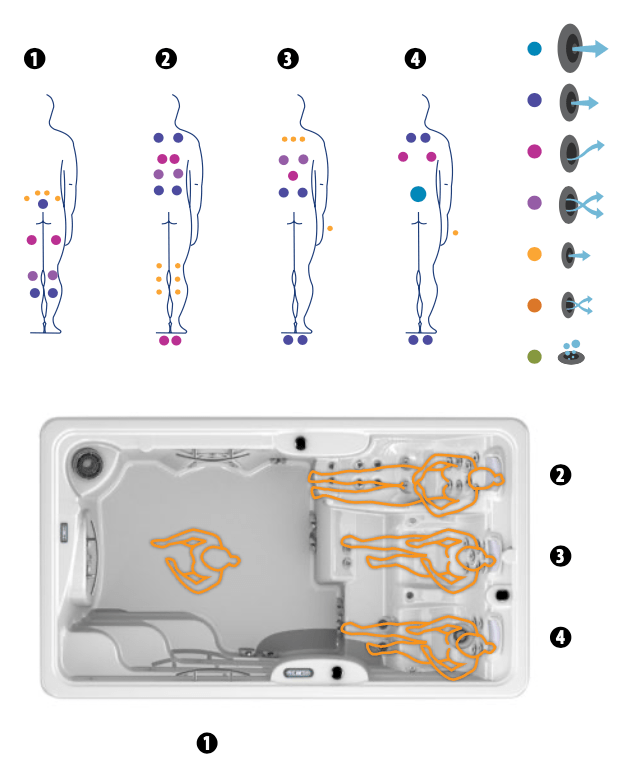 ❶ ❷ ❸ ❹

❷

❸

❹

❶