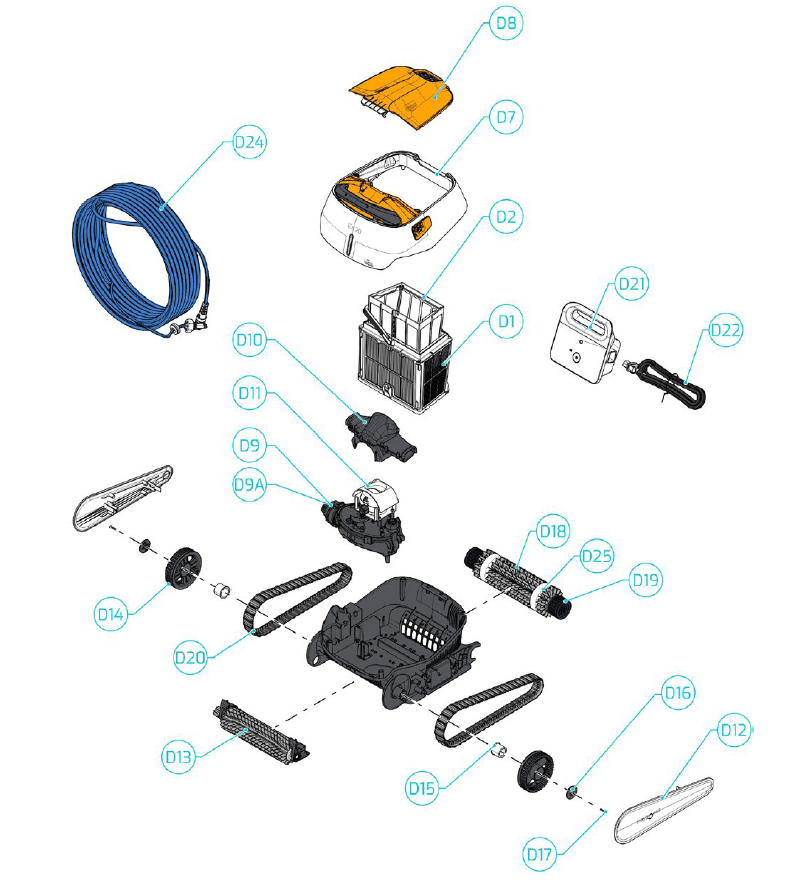 D8
D7
D24
D2
D21
D1
D22
D10
D11
D9
D9A
D18
D25
D19
D14
D20
D16
D12
D13
D15
D17